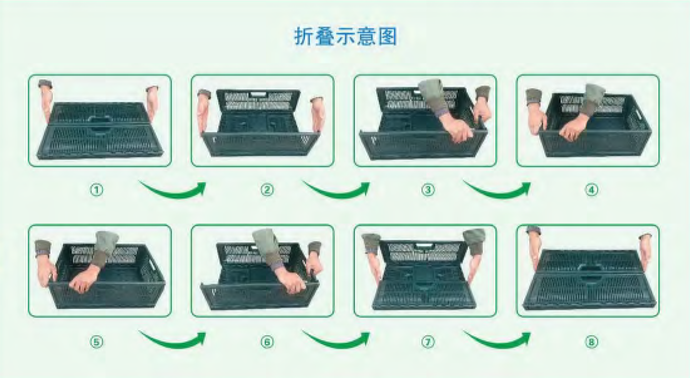 折叠示意图

①

②

③

④

⑤

⑥

⑦

⑧